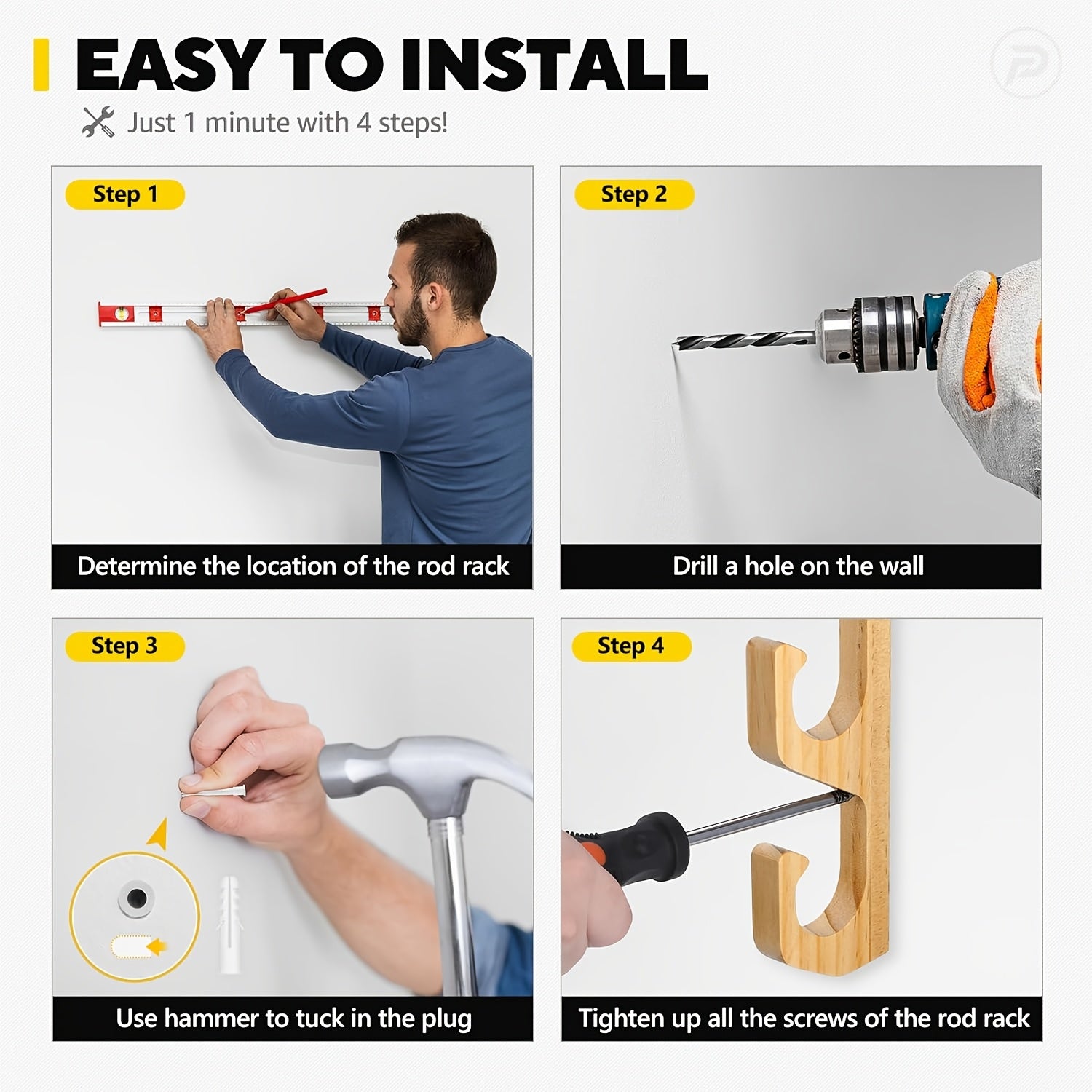 EASY TO INSTALL

Just 1 minute with 4 steps!

Step 1

Determine the location of the rod rack

Step 2

Drill a hole on the wall

Step 3

Use hammer to tuck in the plug

Step 4

Tighten up all the screws of the rod rack